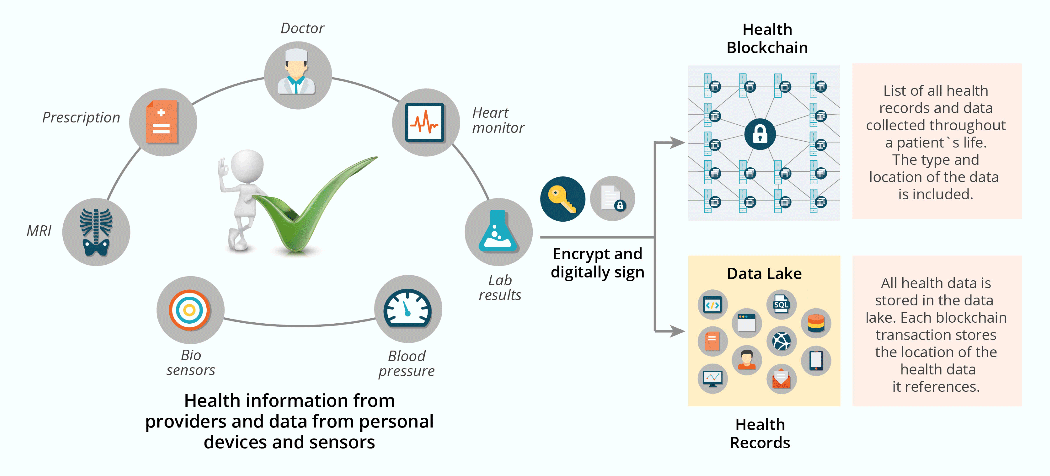 Doctor

Prescription

Heart monitor

MRI

Lab results

Bio sensors

Blood pressure

Health information from providers and data from personal devices and sensors

Encrypt and digitally sign

Health Blockchain

List of all health records and data collected throughout a patient`s life. The type and location of the data is included.

Data Lake

SQL

All health data is stored in the data lake. Each blockchain transaction stores the location of the health data it references.

Health Records