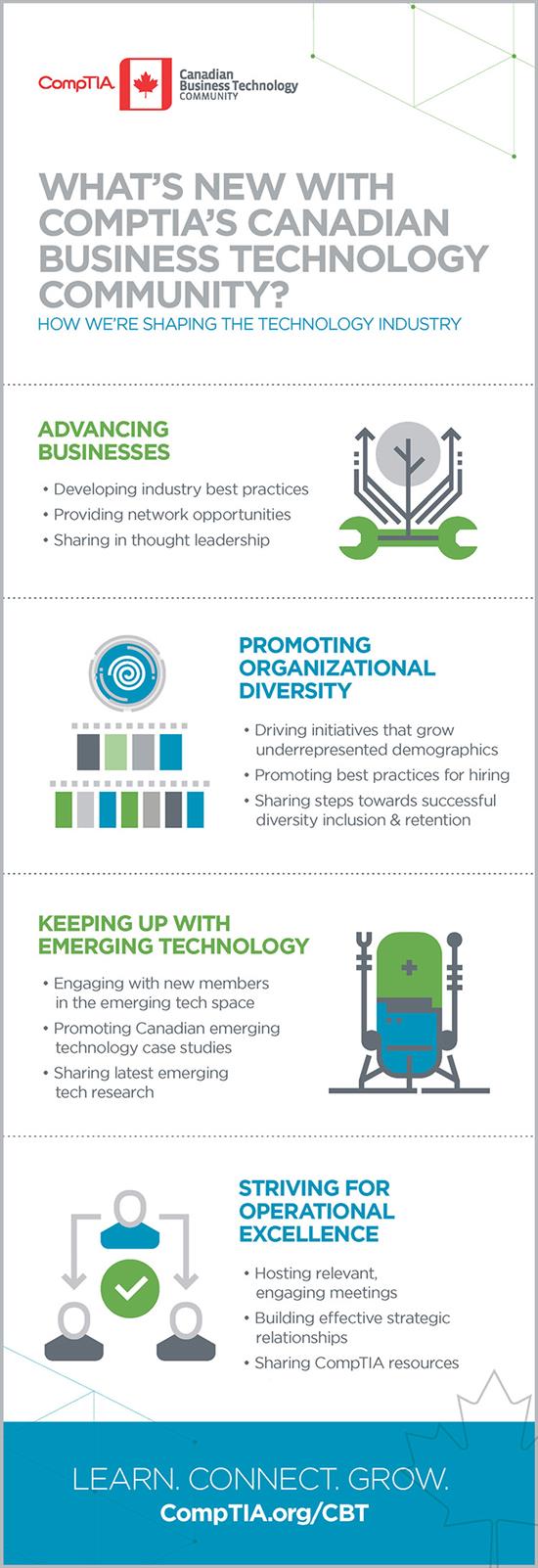 CompTIA Canadian Business Technology COMMUNITY

WHAT'S NEW WITH COMPTIA'S CANADIAN BUSINESS TECHNOLOGY COMMUNITY?

HOW WE'RE SHAPING THE TECHNOLOGY INDUSTRY

ADVANCING BUSINESSES

• Developing industry best practices
• Providing network opportunities
• Sharing in thought leadership

PROMOTING ORGANIZATIONAL DIVERSITY

• Driving initiatives that grow underrepresented demographics
• Promoting best practices for hiring
• Sharing steps towards successful diversity inclusion & retention

KEEPING UP WITH EMERGING TECHNOLOGY

• Engaging with new members in the emerging tech space
• Promoting Canadian emerging technology case studies
• Sharing latest emerging tech research

STRIVING FOR OPERATIONAL EXCELLENCE

• Hosting relevant, engaging meetings
• Building effective strategic relationships
• Sharing CompTIA resources

LEARN. CONNECT. GROW.
CompTIA.org/CBT